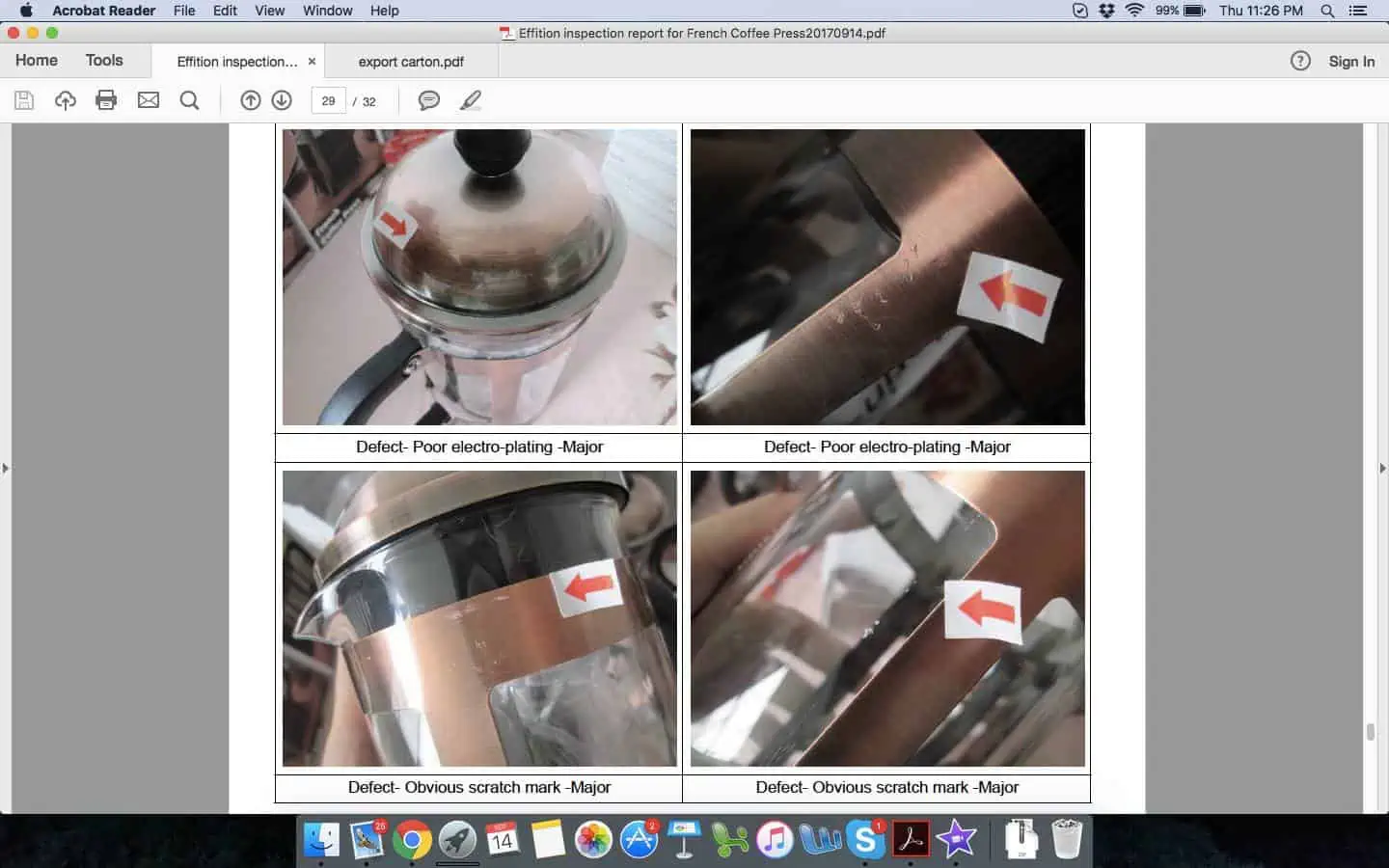 Acrobat Reader File Edit View Window Help

99% Thu 11:26 PM

Effition inspection report for French Coffee Press20170914.pdf

Home Tools Effition inspection... × export carton.pdf

Sign In

29 / 32

| Defect- Poor electro-plating -Major | Defect- Poor electro-plating -Major |
|---|---|
| Defect- Obvious scratch mark -Major | Defect- Obvious scratch mark -Major |

14